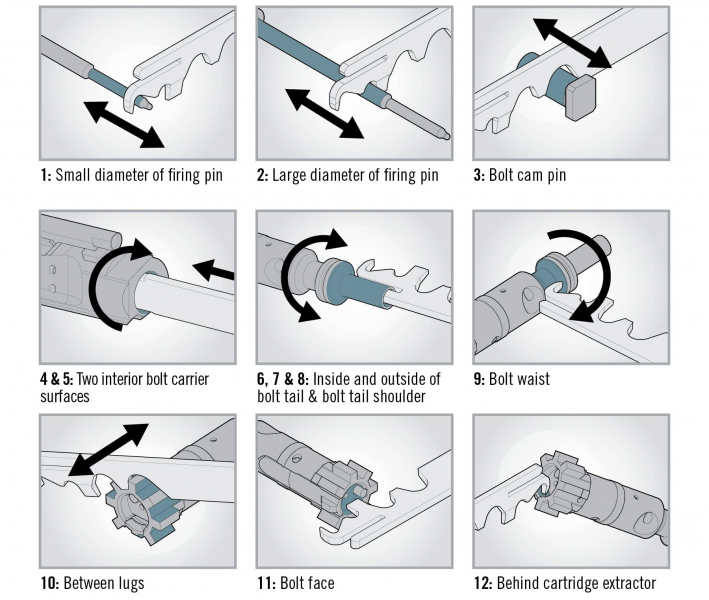 1: Small diameter of firing pin

2: Large diameter of firing pin

3: Bolt cam pin

4 & 5: Two interior bolt carrier surfaces

6, 7 & 8: Inside and outside of bolt tail & bolt tail shoulder

9: Bolt waist

10: Between lugs

11: Bolt face

12: Behind cartridge extractor