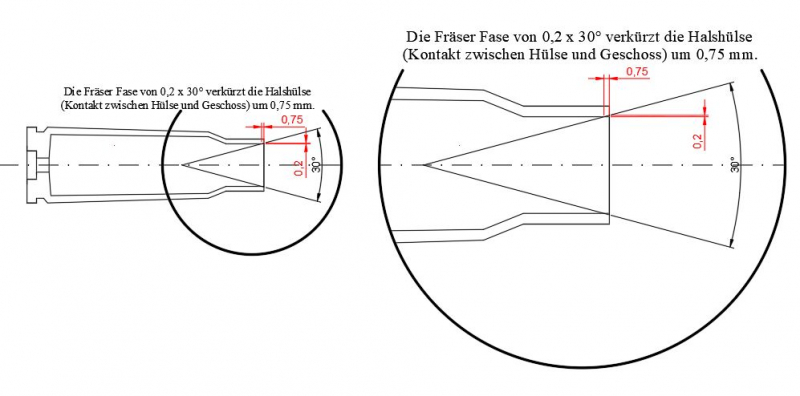 Die Fräser Fase von 0,2 x 30° verkürzt die Halshülse
(Kontakt zwischen Hülse und Geschoss) um 0,75 mm.

0,75

0,2

30°

Die Fräser Fase von 0,2 x 30° verkürzt die Halshülse
(Kontakt zwischen Hülse und Geschoss) um 0,75 mm.

0,75

0,2

30°