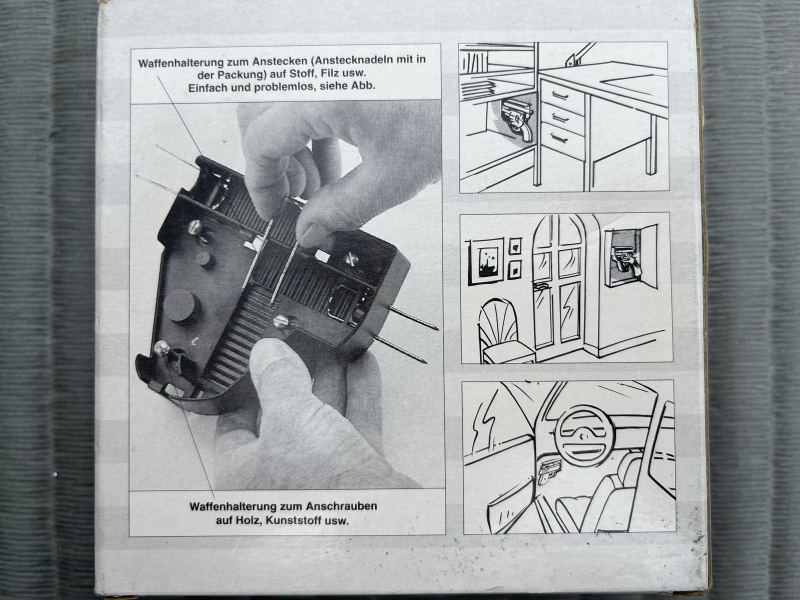 Waffenhalterung zum Anstecken (Anstecknadeln mit in der Packung) auf Stoff, Filz usw. Einfach und problemlos, siehe Abb.

Waffenhalterung zum Anschrauben auf Holz, Kunststoff usw.